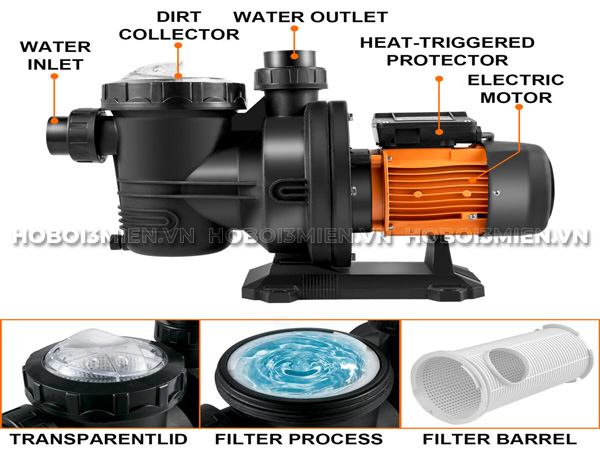 WATER INLET

DIRT COLLECTOR

WATER OUTLET

HEAT-TRIGGERED PROTECTOR

ELECTRIC MOTOR

HOBOI3MIEN.VN HOBOI3MIEN.VN HOBOI3MIEN.VN

TRANSPARENTLID

FILTER PROCESS

FILTER BARREL